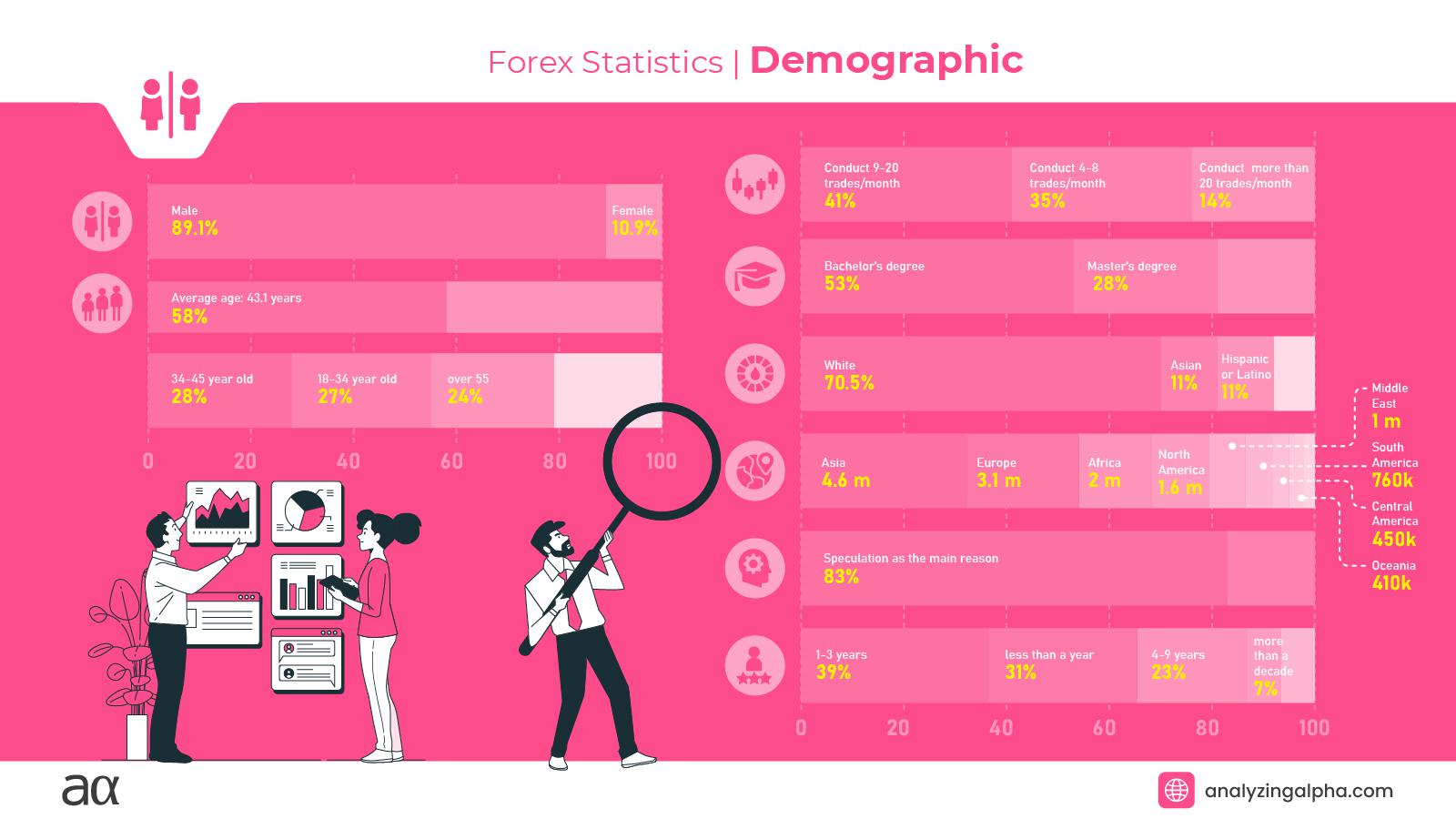 Forex Statistics | Demographic

Male
89.1%

Female
10.9%

Average age: 43.1 years
58%

34-45 year old
28%

18-34 year old
27%

over 55
24%

0 20 40 60 80 100

Conduct 9-20 trades/month
41%

Conduct 4-8 trades/month
35%

Conduct more than 20 trades/month
14%

Bachelor's degree
53%

Master's degree
28%

White
70.5%

Asian
11%

Hispanic or Latino
11%

Asia
4.6 m

Europe
3.1 m

Africa
2 m

North America
1.6 m

Middle East
1 m

South America
760k

Central America
450k

Oceania
410k

Speculation as the main reason
83%

1-3 years
39%

less than a year
31%

4-9 years
23%

more than a decade
7%

0 20 40 60 80 100

aα

analyzingalpha.com